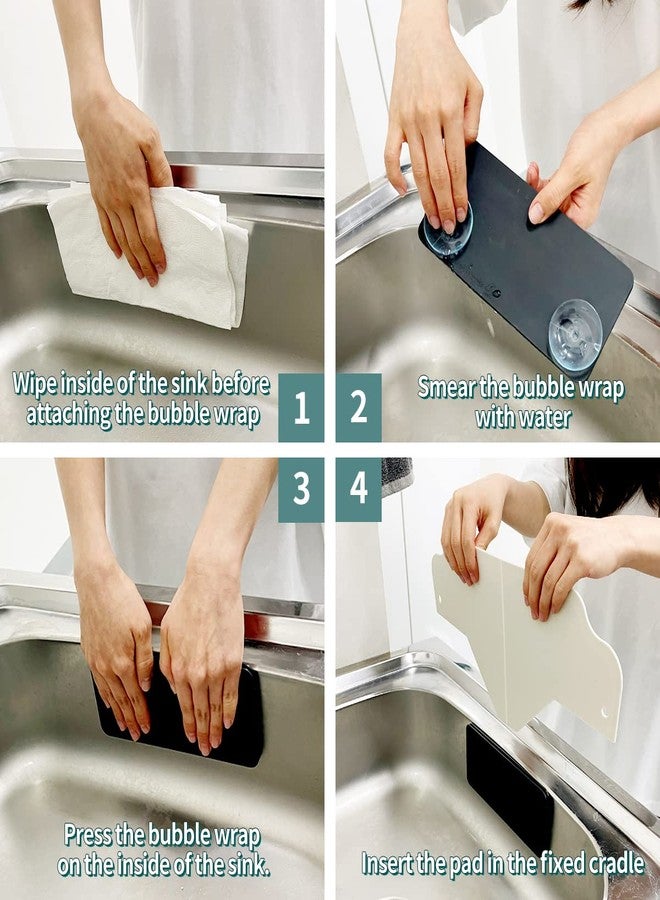 Wipe inside of the sink before attaching the bubble wrap

1

2

Smear the bubble wrap with water

3

4

Press the bubble wrap on the inside of the sink.

Insert the pad in the fixed cradle